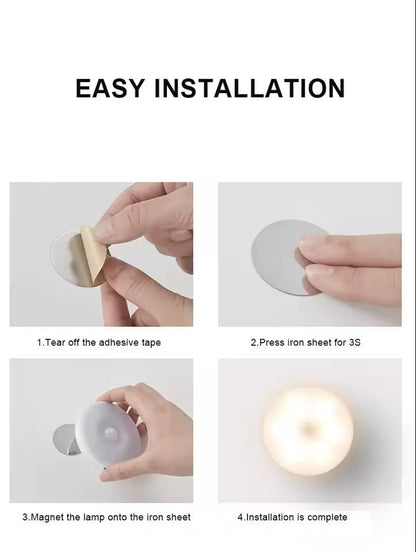 EASY INSTALLATION

1.Tear off the adhesive tape

2.Press iron sheet for 3S

3.Magnet the lamp onto the iron sheet

4.Installation is complete